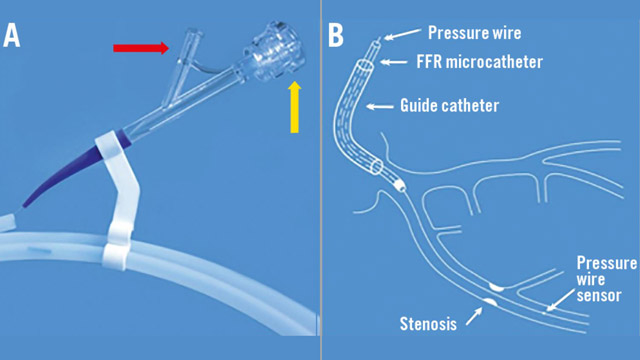 A

B

Pressure wire

FFR microcatheter

Guide catheter

Pressure wire sensor

Stenosis